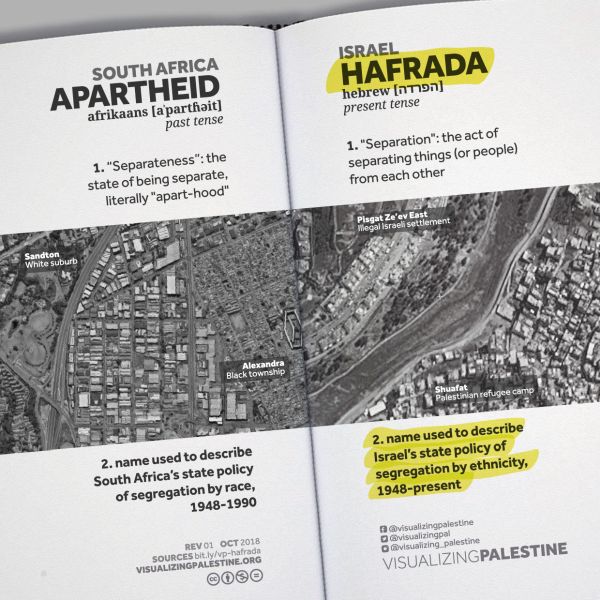 SOUTH AFRICA
APARTHEID
afrikaans [aˈpartɦəit]
past tense

1. "Separateness": the state of being separate, literally "apart-hood"

Sandton
White suburb

Alexandra
Black township

2. name used to describe South Africa's state policy of segregation by race, 1948-1990

REV 01 OCT 2018
SOURCES bit.ly/vp-hafrada
VISUALIZINGPALESTINE.ORG

ISRAEL
HAFRADA
hebrew [הפרדה]
present tense

1. "Separation": the act of separating things (or people) from each other

Pisgat Ze'ev East
Illegal Israeli settlement

Shuafat
Palestinian refugee camp

2. name used to describe Israel's state policy of segregation by ethnicity, 1948-present

@visualizingpalestine
@visualizingpal
@visualizing_palestine
VISUALIZINGPALESTINE