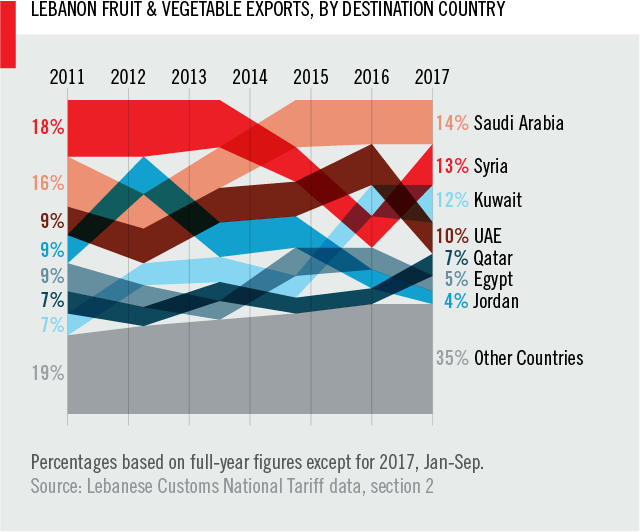 LEBANON FRUIT & VEGETABLE EXPORTS, BY DESTINATION COUNTRY

2011 2012 2013 2014 2015 2016 2017

18%
16%
9%
9%
9%
7%
7%
19%

14% Saudi Arabia
13% Syria
12% Kuwait
10% UAE
7% Qatar
5% Egypt
4% Jordan
35% Other Countries

Percentages based on full-year figures except for 2017, Jan-Sep.
Source: Lebanese Customs National Tariff data, section 2