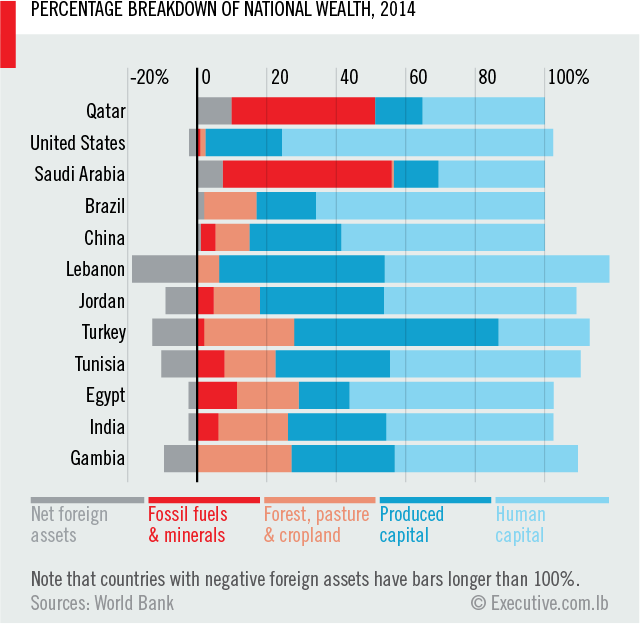 PERCENTAGE BREAKDOWN OF NATIONAL WEALTH, 2014

-20% 0 20 40 60 80 100%

Qatar
United States
Saudi Arabia
Brazil
China
Lebanon
Jordan
Turkey
Tunisia
Egypt
India
Gambia

Net foreign assets
Fossil fuels & minerals
Forest, pasture & cropland
Produced capital
Human capital

Note that countries with negative foreign assets have bars longer than 100%.
Sources: World Bank
© Executive.com.lb