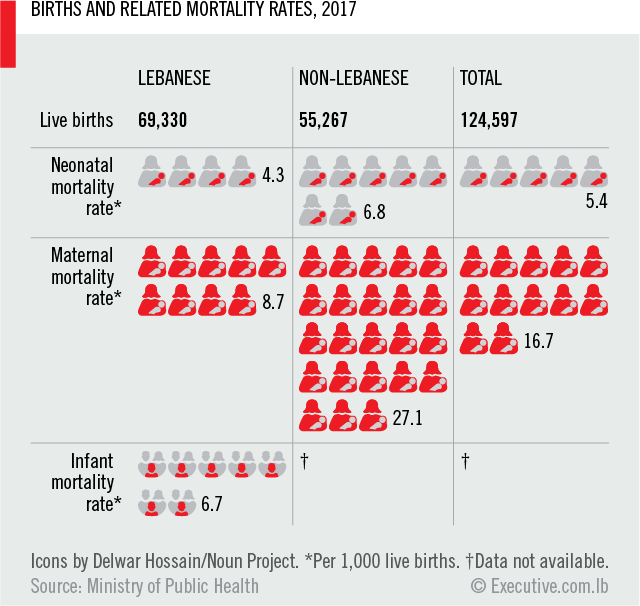 BIRTHS AND RELATED MORTALITY RATES, 2017

| | LEBANESE | NON-LEBANESE | TOTAL |
|---|---|---|---|
| Live births | 69,330 | 55,267 | 124,597 |
| Neonatal mortality rate* | 4.3 | 6.8 | 5.4 |
| Maternal mortality rate* | 8.7 | 27.1 | 16.7 |
| Infant mortality rate* | 6.7 | † | † |

Icons by Delwar Hossain/Noun Project. *Per 1,000 live births. †Data not available.

Source: Ministry of Public Health

© Executive.com.lb